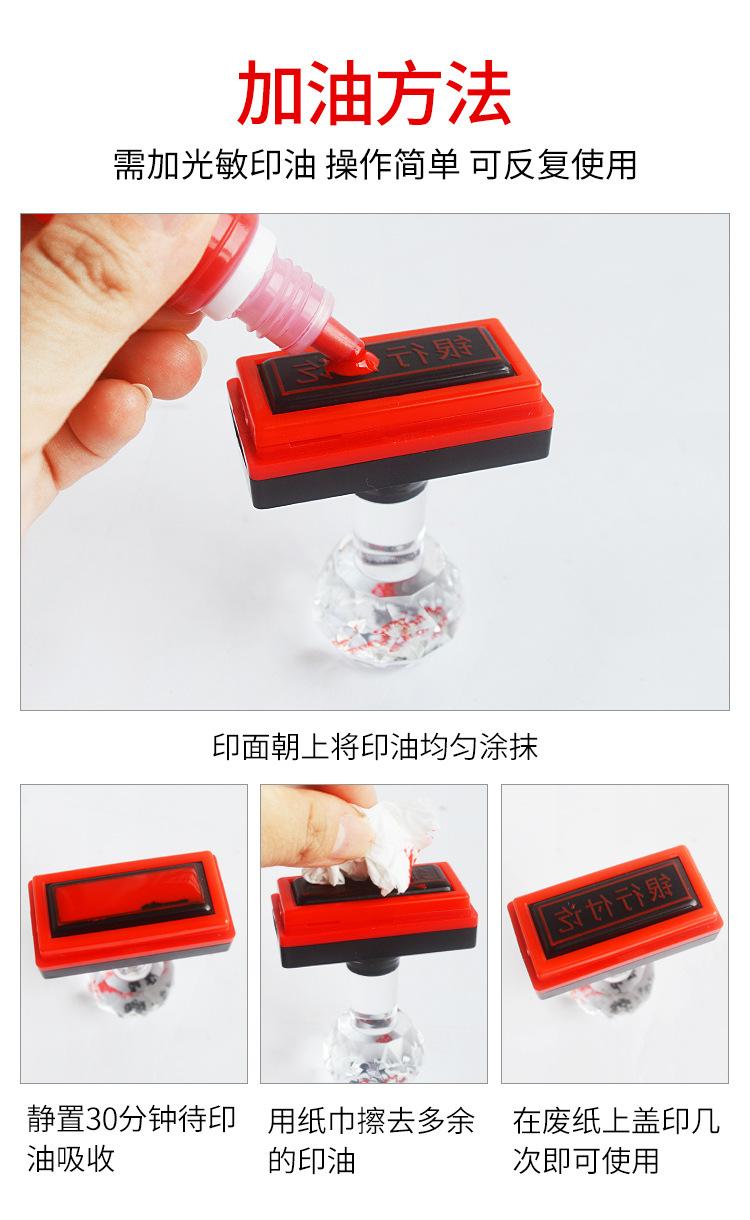 加油方法

需加光敏印油 操作简单 可反复使用

银行付讫

印面朝上将印油均匀涂抹

银行付讫

静置30分钟待印油吸收

用纸巾擦去多余的印油

在废纸上盖印几次即可使用